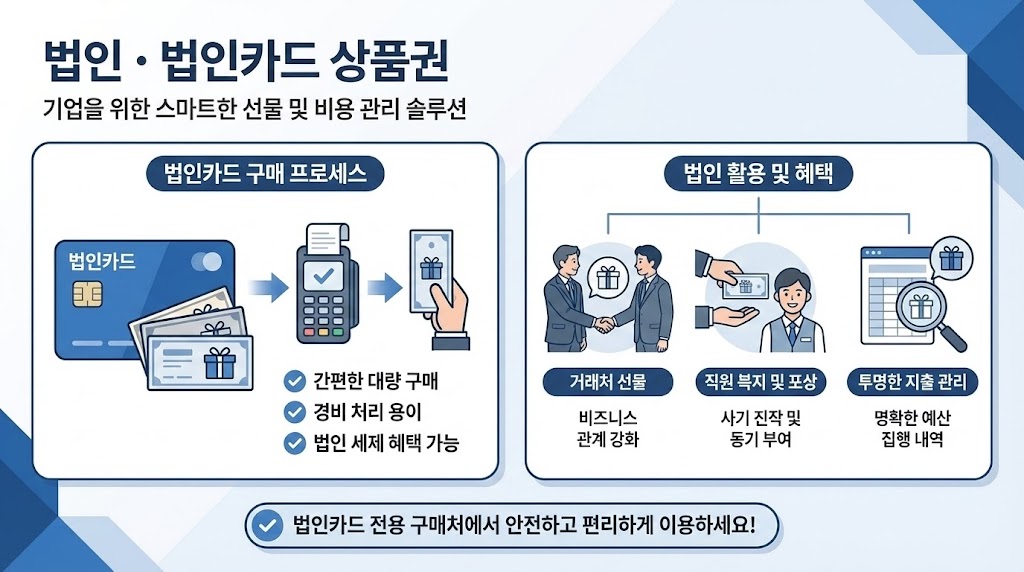 법인 · 법인카드 상품권

기업을 위한 스마트한 선물 및 비용 관리 솔루션

법인카드 구매 프로세스

법인카드

간편한 대량 구매
경비 처리 용이
법인 세제 혜택 가능

법인 활용 및 혜택

거래처 선물
비즈니스 관계 강화

직원 복지 및 포상
사기 진작 및 동기 부여

투명한 지출 관리
명확한 예산 집행 내역

법인카드 전용 구매처에서 안전하고 편리하게 이용하세요!